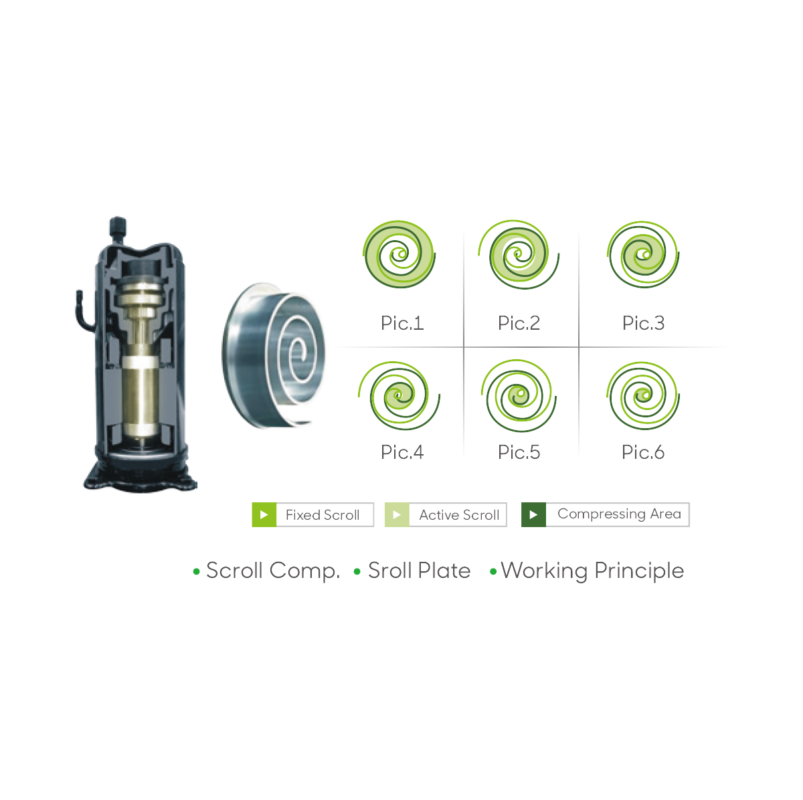 Pic.1
Pic.2
Pic.3
Pic.4
Pic.5
Pic.6

Fixed Scroll
Active Scroll
Compressing Area

• Scroll Comp. • Sroll Plate • Working Principle